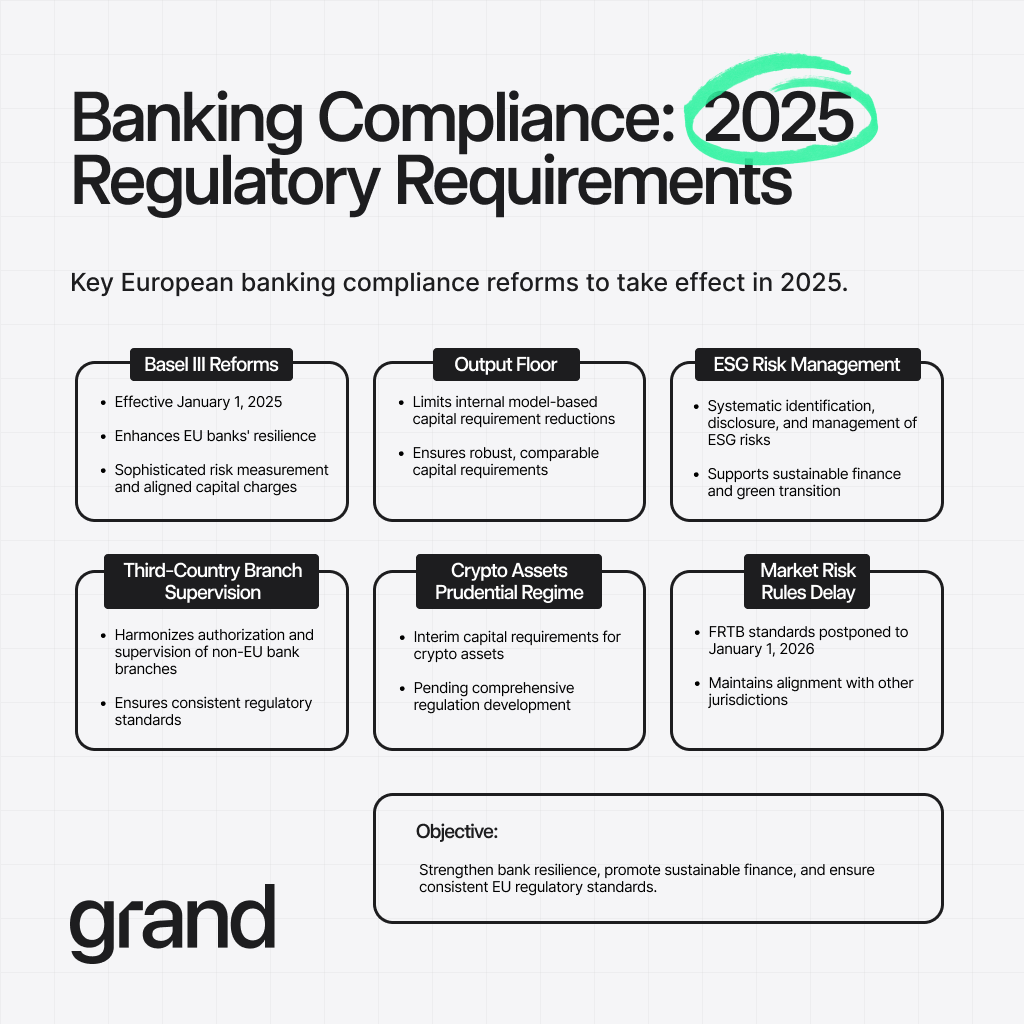 Banking Compliance: 2025 Regulatory Requirements

Key European banking compliance reforms to take effect in 2025.

Basel III Reforms
• Effective January 1, 2025
• Enhances EU banks' resilience
• Sophisticated risk measurement and aligned capital charges

Output Floor
• Limits internal model-based capital requirement reductions
• Ensures robust, comparable capital requirements

ESG Risk Management
• Systematic identification, disclosure, and management of ESG risks
• Supports sustainable finance and green transition

Third-Country Branch Supervision
• Harmonizes authorization and supervision of non-EU bank branches
• Ensures consistent regulatory standards

Crypto Assets Prudential Regime
• Interim capital requirements for crypto assets
• Pending comprehensive regulation development

Market Risk Rules Delay
• FRTB standards postponed to January 1, 2026
• Maintains alignment with other jurisdictions

Objective:
Strengthen bank resilience, promote sustainable finance, and ensure consistent EU regulatory standards.

grand